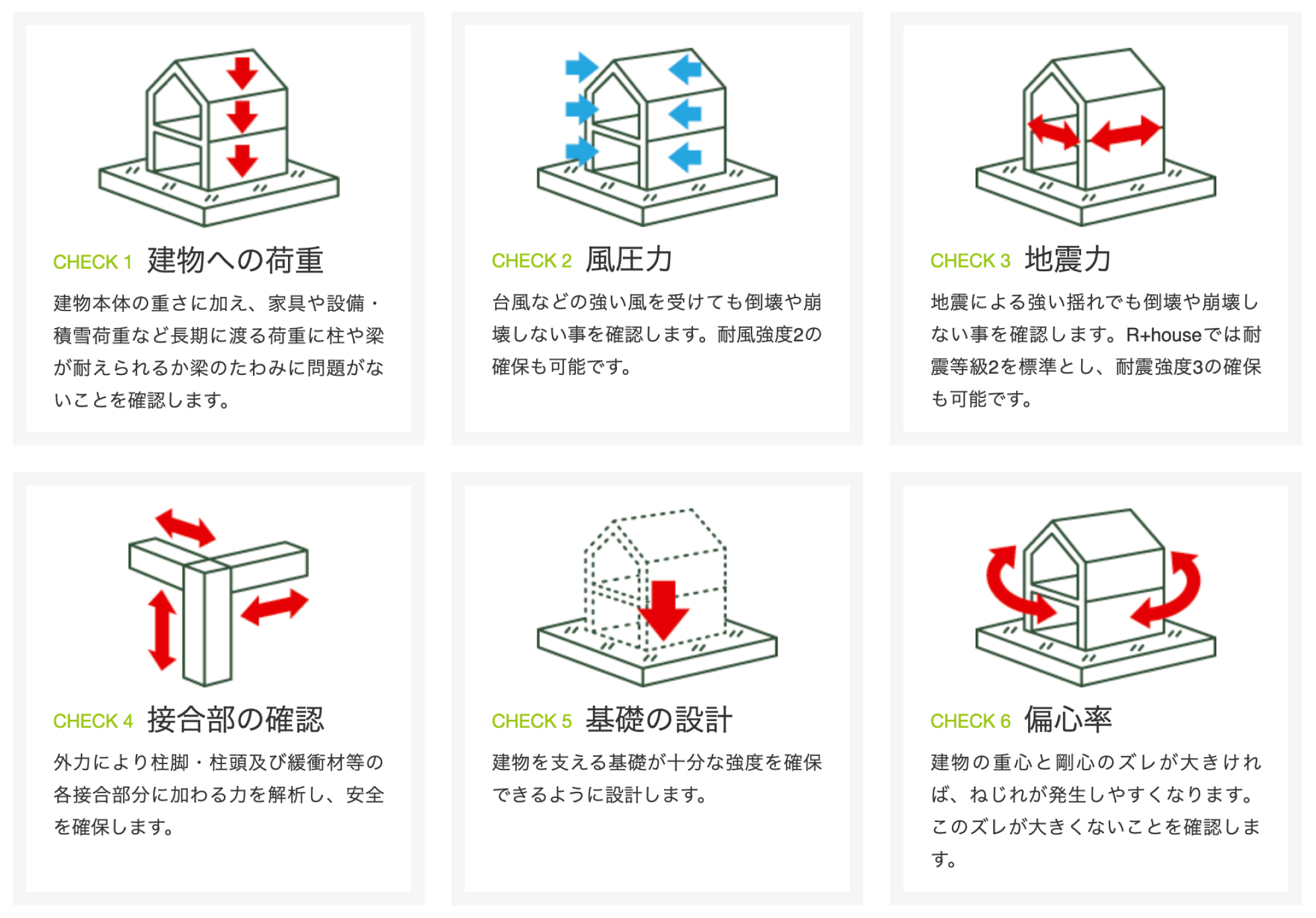 CHECK 1 建物への荷重

建物本体の重さに加え、家具や設備・積雪荷重など長期に渡る荷重に柱や梁が耐えられるか梁のたわみに問題がないことを確認します。

CHECK 2 風圧力

台風などの強い風を受けても倒壊や崩壊しない事を確認します。耐風強度2の確保も可能です。

CHECK 3 地震力

地震による強い揺れでも倒壊や崩壊しない事を確認します。R+houseでは耐震等級2を標準とし、耐震強度3の確保も可能です。

CHECK 4 接合部の確認

外力により柱脚・柱頭及び緩衝材等の各接合部分に加わる力を解析し、安全を確保します。

CHECK 5 基礎の設計

建物を支える基礎が十分な強度を確保できるように設計します。

CHECK 6 偏心率

建物の重心と剛心のズレが大きければ、ねじれが発生しやすくなります。このズレが大きくないことを確認します。